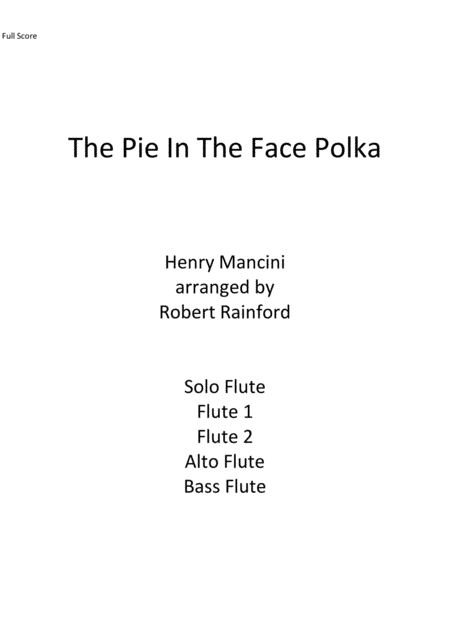 Full Score

The Pie In The Face Polka

Henry Mancini
arranged by
Robert Rainford

Solo Flute
Flute 1
Flute 2
Alto Flute
Bass Flute